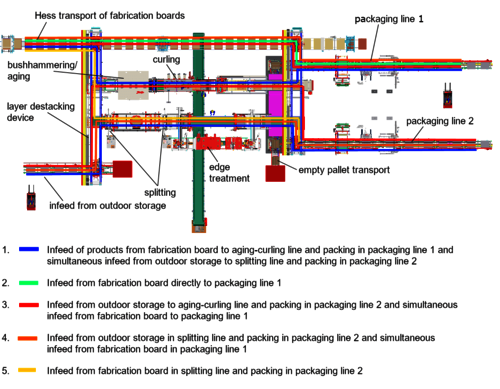 Hess transport of fabrication boards

packaging line 1

bushhammering/ aging

curling

layer destacking device

packaging line 2

edge treatment

empty pallet transport

splitting

infeed from outdoor storage

1. Infeed of products from fabrication board to aging-curling line and packing in packaging line 1 and simultaneous infeed from outdoor storage to splitting line and packing in packaging line 2

2. Infeed from fabrication board directly to packaging line 1

3. Infeed from outdoor storage to aging-curling line and packing in packaging line 2 and simultaneous infeed from fabrication board to packaging line 1

4. Infeed from outdoor storage in splitting line and packing in packaging line 2 and simultaneous infeed from fabrication board in packaging line 1

5. Infeed from fabrication board in splitting line and packing in packaging line 2